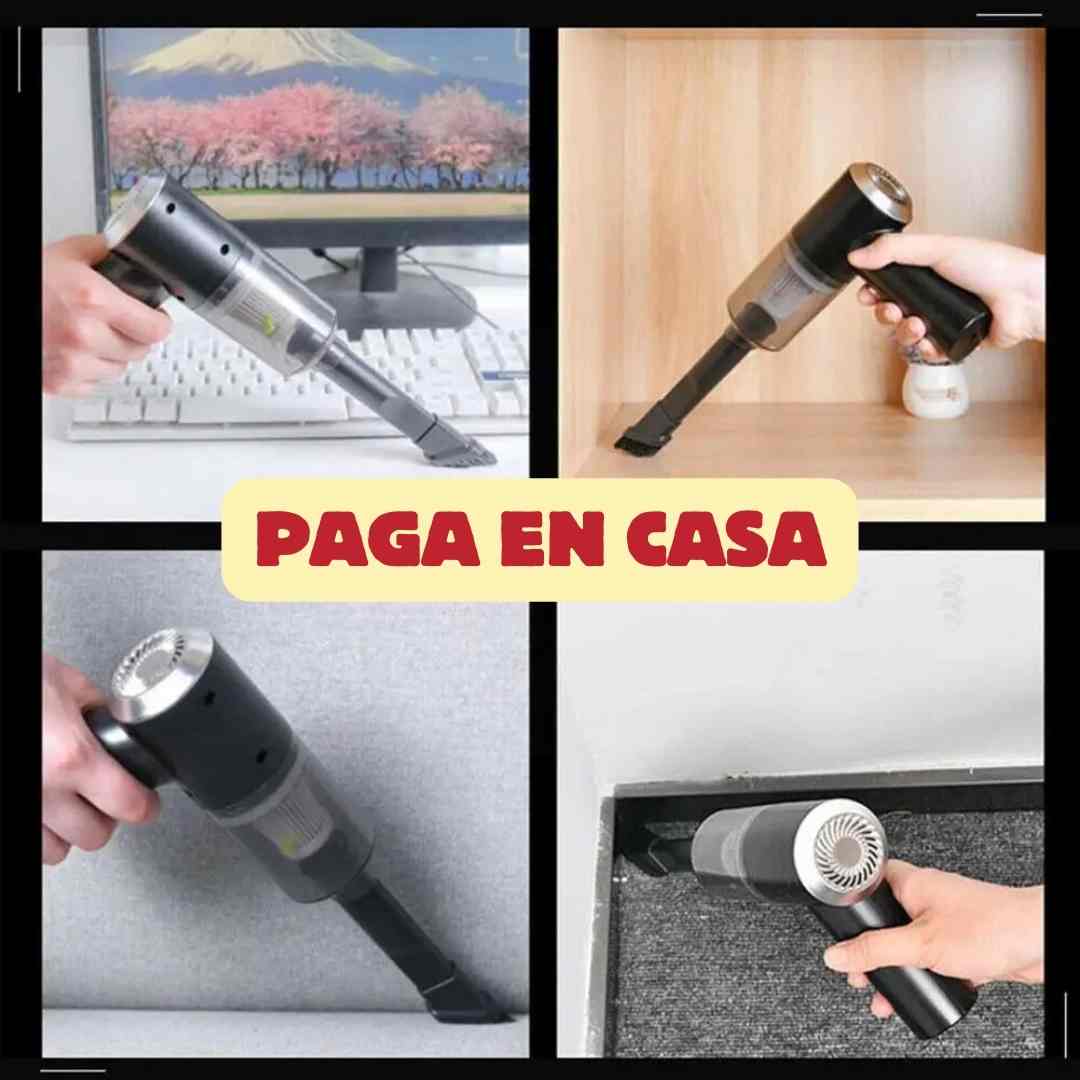 PAGA EN CASA